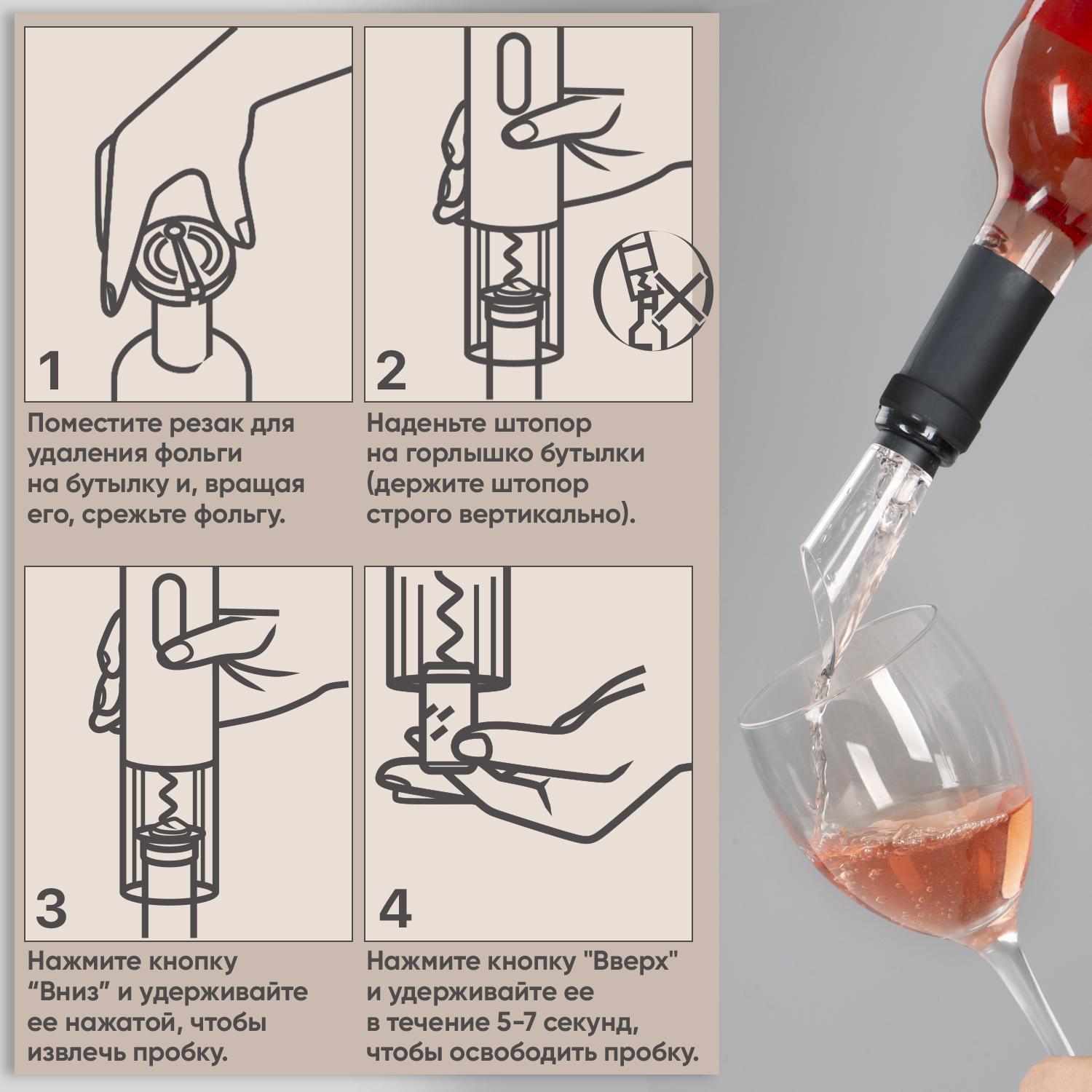 1

Поместите резак для удаления фольги на бутылку и, вращая его, срежьте фольгу.

2

Наденьте штопор на горлышко бутылки (держите штопор строго вертикально).

3

Нажмите кнопку “Вниз” и удерживайте ее нажатой, чтобы извлечь пробку.

4

Нажмите кнопку "Вверх" и удерживайте ее в течение 5-7 секунд, чтобы освободить пробку.